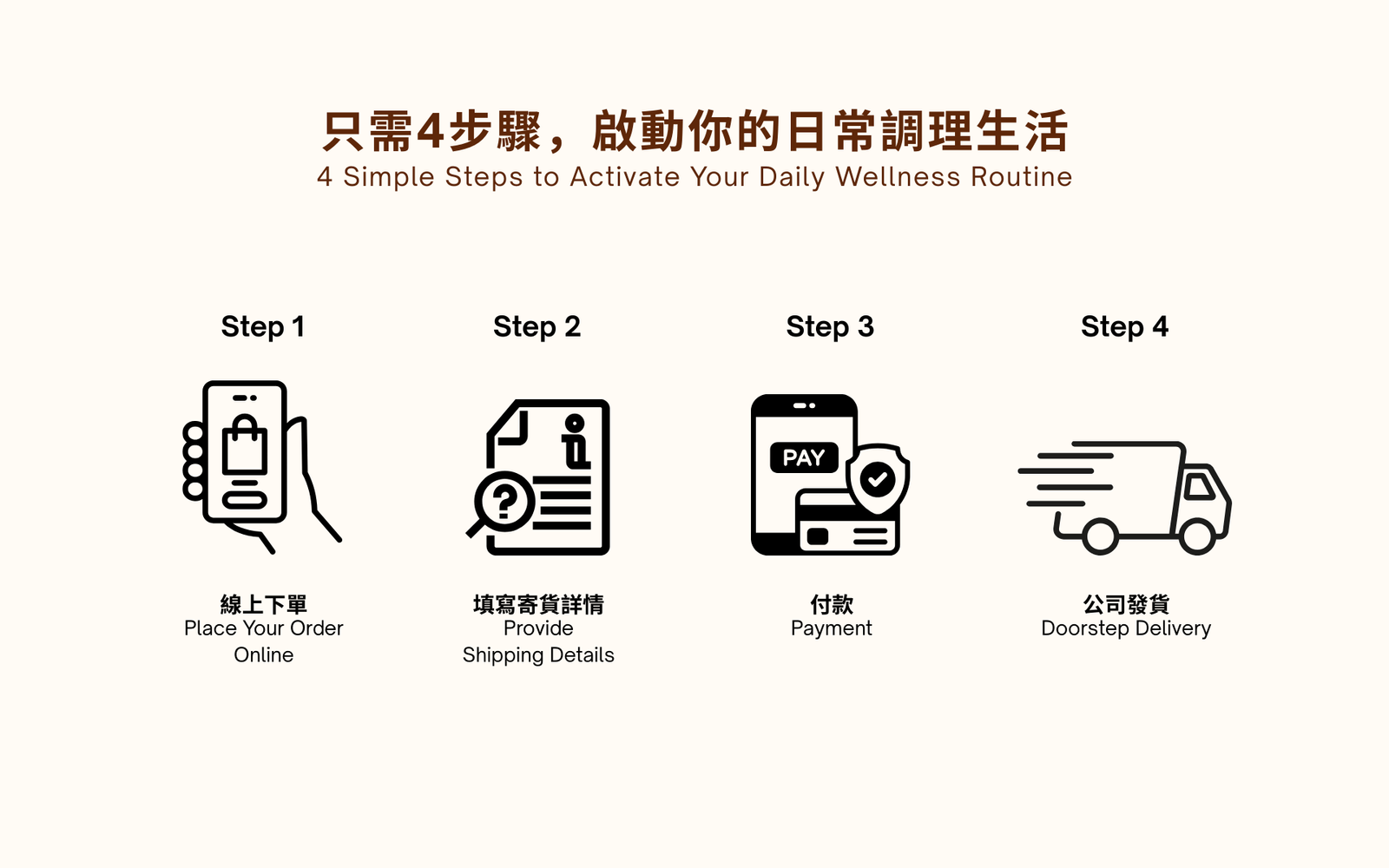 只需4步驟，啟動你的日常調理生活
4 Simple Steps to Activate Your Daily Wellness Routine

Step 1

線上下單
Place Your Order Online

Step 2

填寫寄貨詳情
Provide Shipping Details

Step 3

PAY

付款
Payment

Step 4

公司發貨
Doorstep Delivery